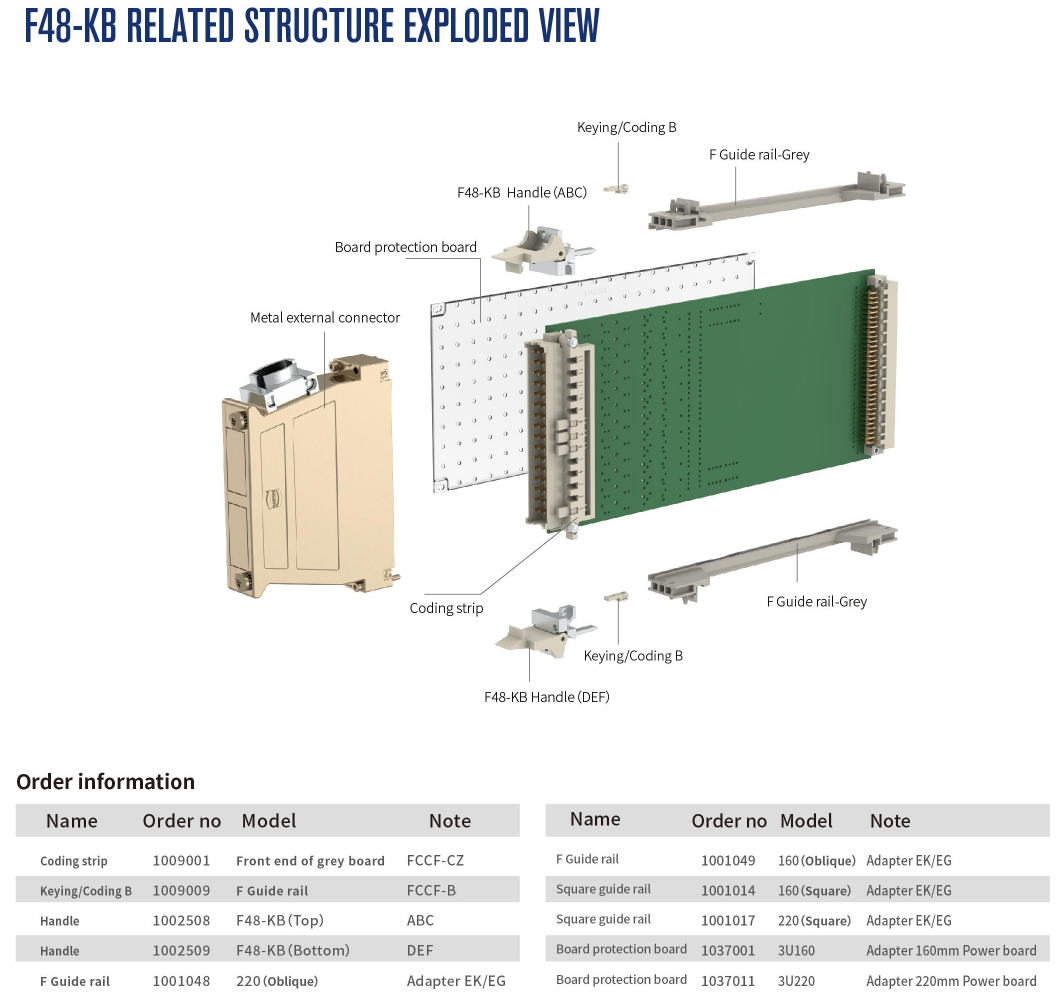 F48-KB RELATED STRUCTURE EXPLODED VIEW

Keying/Coding B

F Guide rail-Grey

F48-KB Handle (ABC)

Board protection board

Metal external connector

Coding strip

F Guide rail-Grey

Keying/Coding B

F48-KB Handle (DEF)

Order information

| Name | Order no | Model | Note |
|---|---|---|---|
| Coding strip | 1009001 | Front end of grey board | FCCF-CZ |
| Keying/Coding B | 1009009 | F Guide rail | FCCF-B |
| Handle | 1002508 | F48-KB (Top) | ABC |
| Handle | 1002509 | F48-KB (Bottom) | DEF |
| F Guide rail | 1001048 | 220 (Oblique) | Adapter EK/EG |

| Name | Order no | Model | Note |
|---|---|---|---|
| F Guide rail | 1001049 | 160 (Oblique) | Adapter EK/EG |
| Square guide rail | 1001014 | 160 (Square) | Adapter EK/EG |
| Square guide rail | 1001017 | 220 (Square) | Adapter EK/EG |
| Board protection board | 1037001 | 3U160 | Adapter 160mm Power board |
| Board protection board | 1037011 | 3U220 | Adapter 220mm Power board |