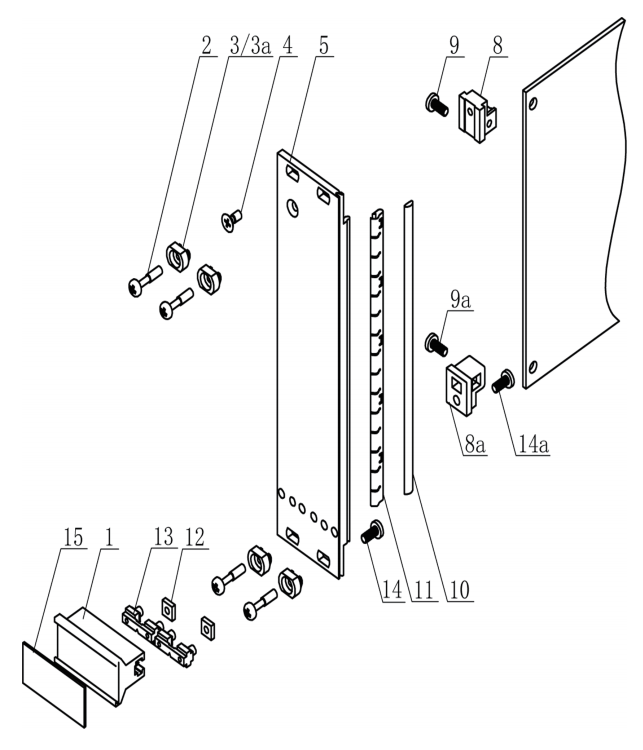 2
3/3a
4
5
9
8
9a
8a
14a
15
1
13
12
14
11
10