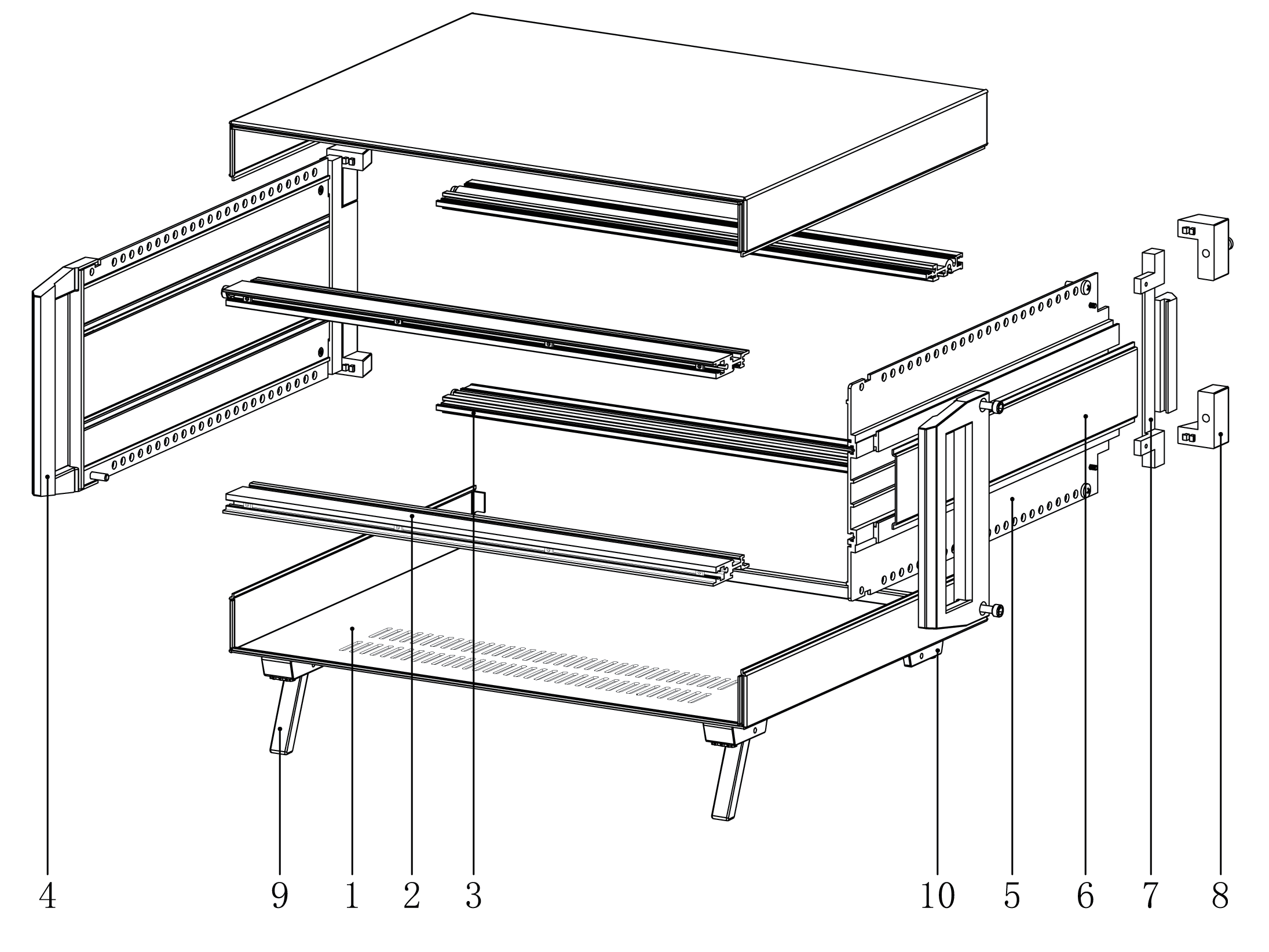 4 9 1 2 3 10 5 6 7 8