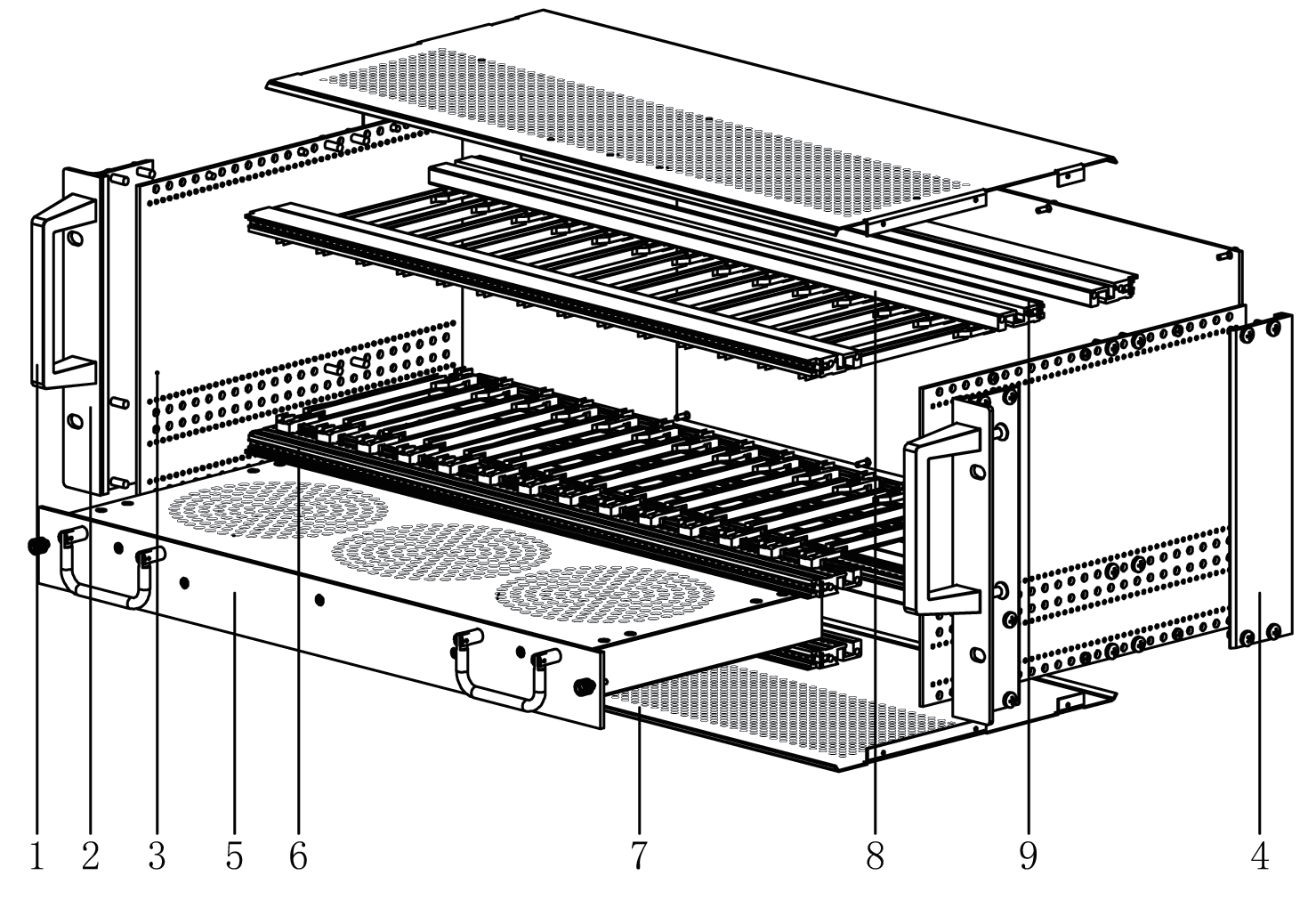 1 2 3 5 6 7 8 9 4